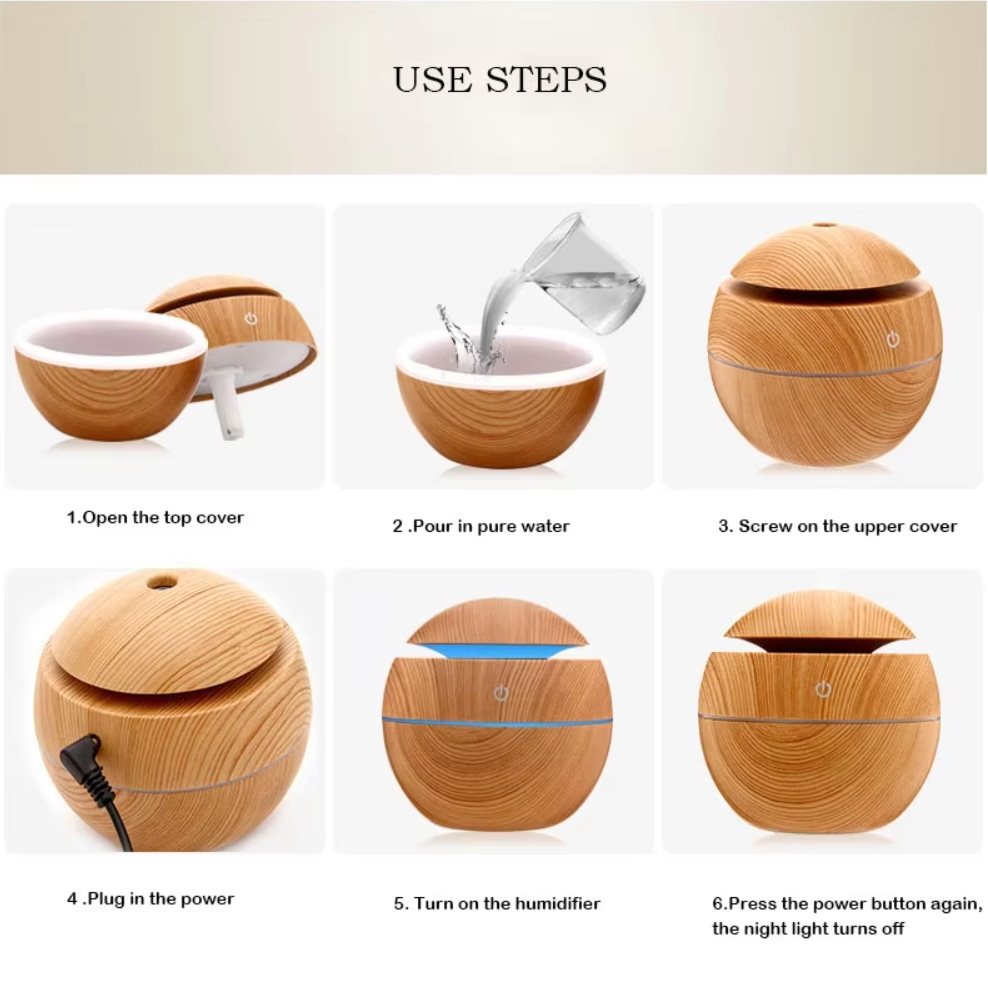 USE STEPS

1.Open the top cover

2 .Pour in pure water

3. Screw on the upper cover

4 .Plug in the power

5. Turn on the humidifier

6.Press the power button again, the night light turns off